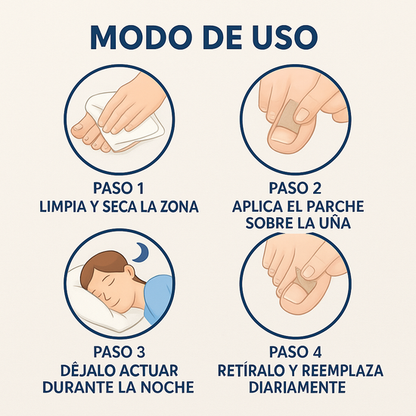 MODO DE USO

PASO 1
LIMPIA Y SECA LA ZONA

PASO 2
APLICA EL PARCHE SOBRE LA UÑA

PASO 3
DÊJALO ACTUAR DURANTE LA NOCHE

PASO 4
RETÍRALO Y REEMPLAZA DIARIAMENTE